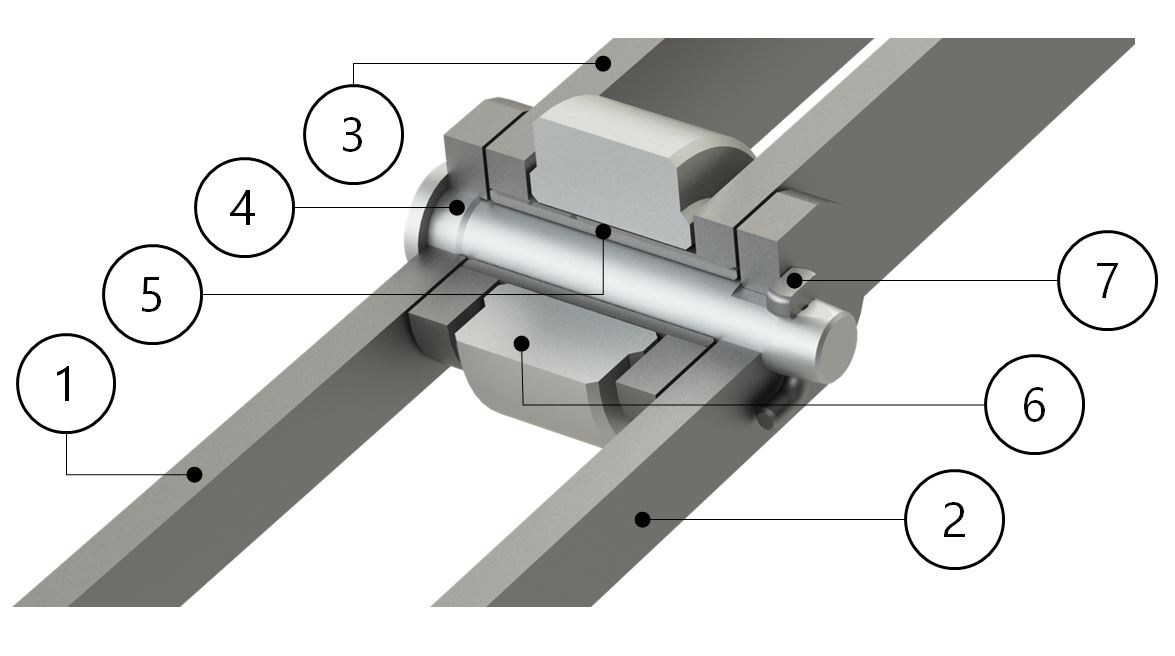 3
4
5
7
1
6
2